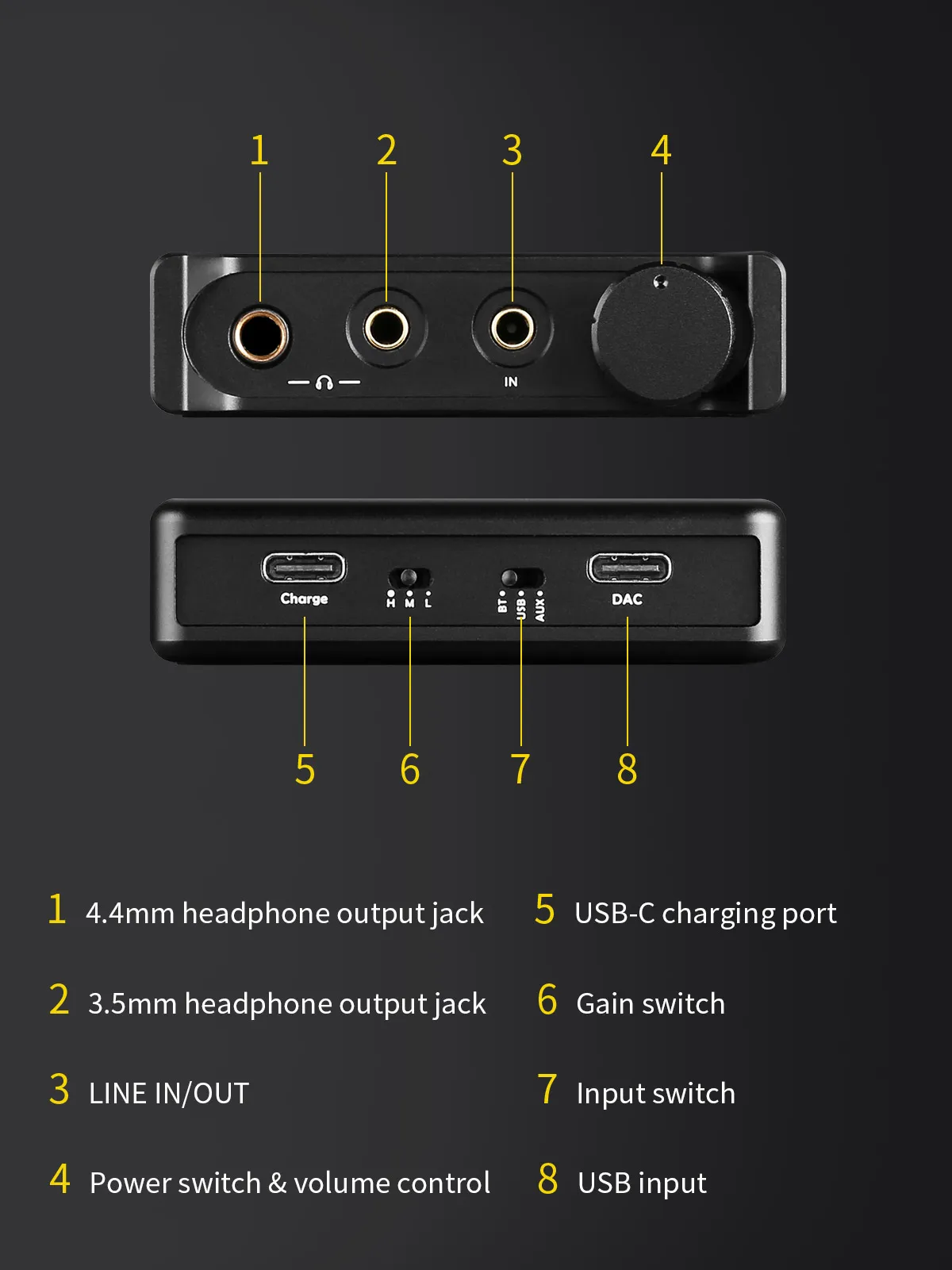 1 2 3 4

IN

Charge H M L BT USB AUX DAC

5 6 7 8

1 4.4mm headphone output jack

2 3.5mm headphone output jack

3 LINE IN/OUT

4 Power switch & volume control

5 USB-C charging port

6 Gain switch

7 Input switch

8 USB input