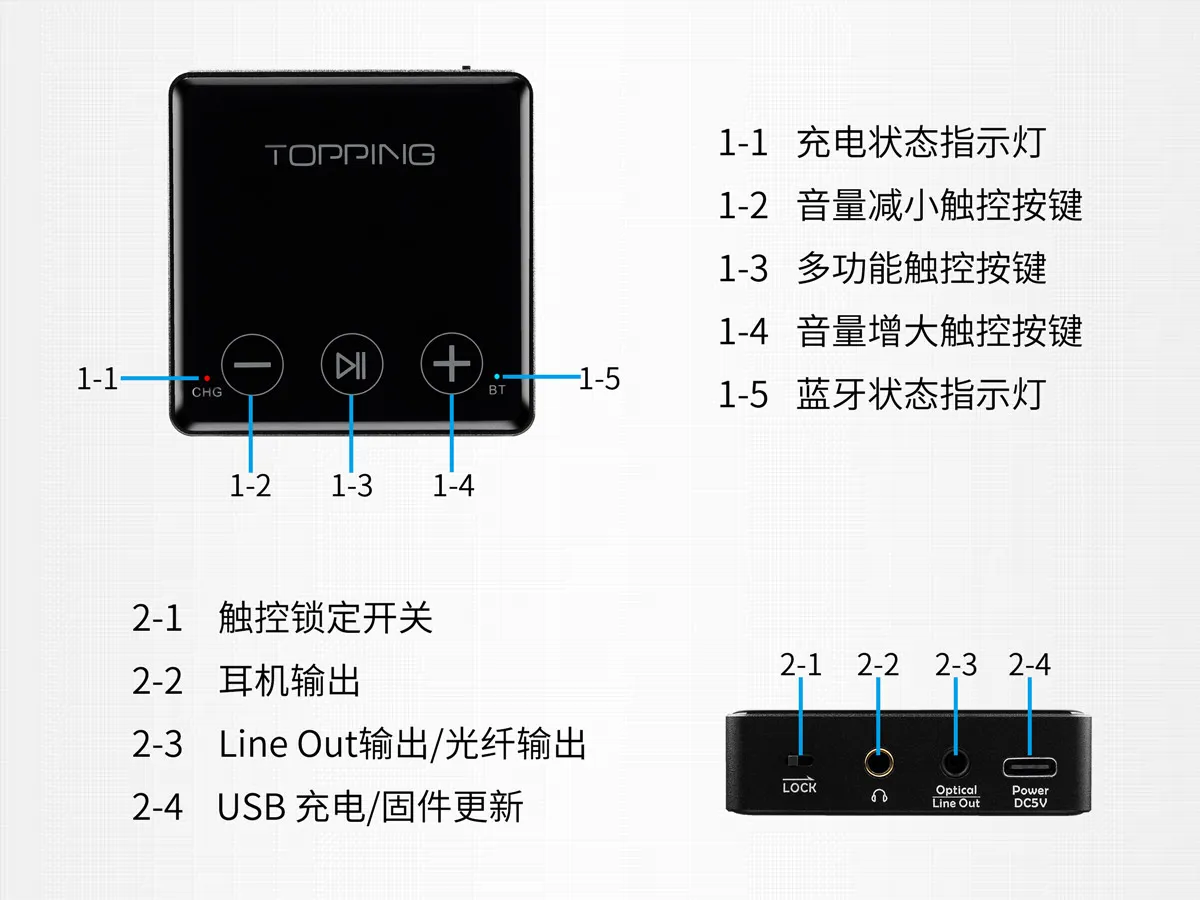 TOPPING

1-1 CHG

BT 1-5

1-2 1-3 1-4

1-1 充电状态指示灯

1-2 音量减小触控按键

1-3 多功能触控按键

1-4 音量增大触控按键

1-5 蓝牙状态指示灯

2-1 触控锁定开关

2-2 耳机输出

2-3 Line Out输出/光纤输出

2-4 USB 充电/固件更新

2-1 2-2 2-3 2-4

LOCK

Optical Line Out

Power DC5V