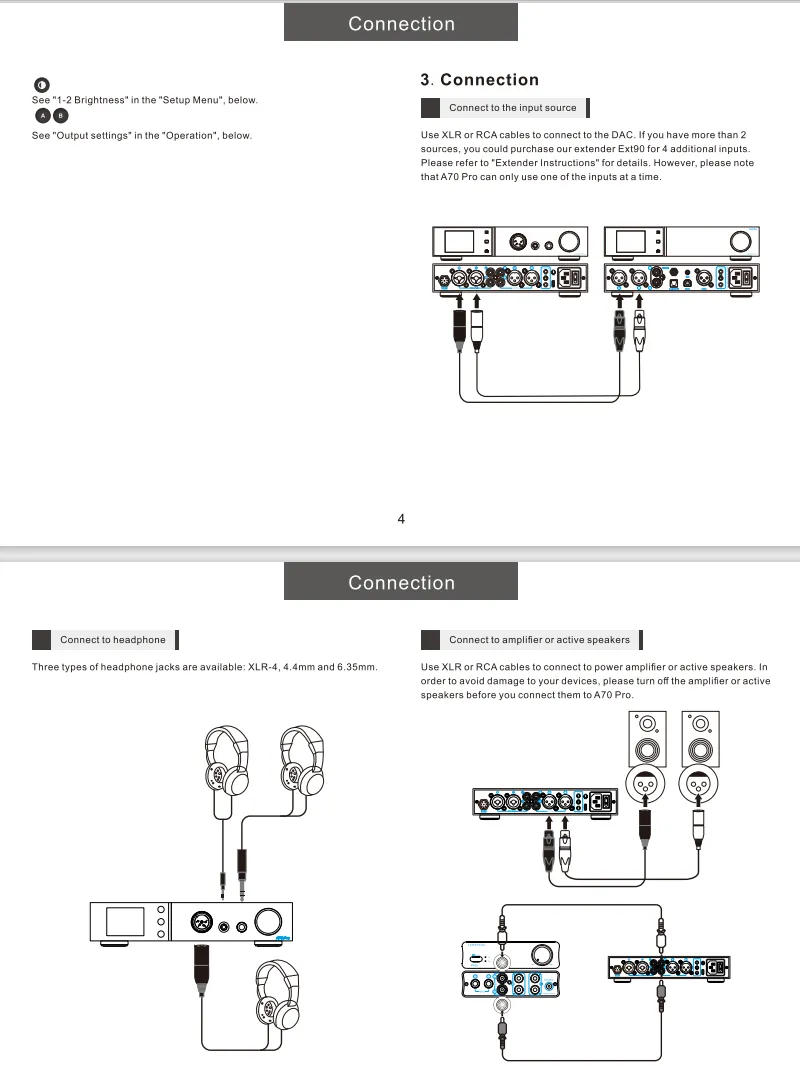 Connection

See "1-2 Brightness" in the "Setup Menu", below.

A B

See "Output settings" in the "Operation", below.

3. Connection

Connect to the input source

Use XLR or RCA cables to connect to the DAC. If you have more than 2 sources, you could purchase our extender Ext90 for 4 additional inputs. Please refer to "Extender Instructions" for details. However, please note that A70 Pro can only use one of the inputs at a time.

4

Connection

Connect to headphone

Three types of headphone jacks are available: XLR-4, 4.4mm and 6.35mm.

Connect to amplifier or active speakers

Use XLR or RCA cables to connect to power amplifier or active speakers. In order to avoid damage to your devices, please turn off the amplifier or active speakers before you connect them to A70 Pro.