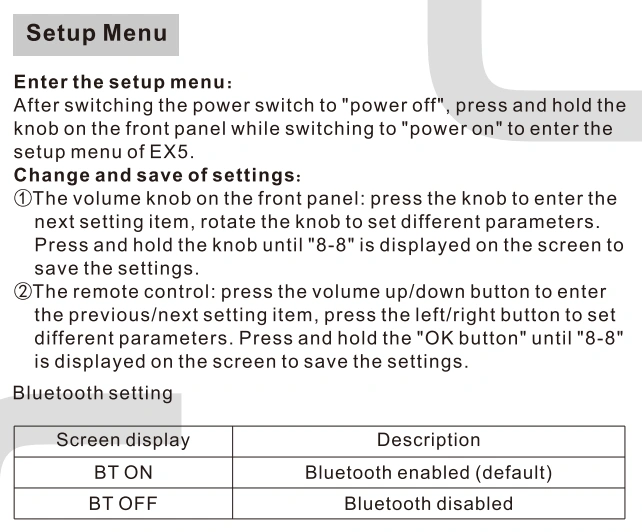 Setup Menu

Enter the setup menu:
After switching the power switch to "power off", press and hold the knob on the front panel while switching to "power on" to enter the setup menu of EX5.
Change and save of settings:
①The volume knob on the front panel: press the knob to enter the next setting item, rotate the knob to set different parameters. Press and hold the knob until "8-8" is displayed on the screen to save the settings.
②The remote control: press the volume up/down button to enter the previous/next setting item, press the left/right button to set different parameters. Press and hold the "OK button" until "8-8" is displayed on the screen to save the settings.

Bluetooth setting

| Screen display | Description |
|---|---|
| BT ON | Bluetooth enabled (default) |
| BT OFF | Bluetooth disabled |