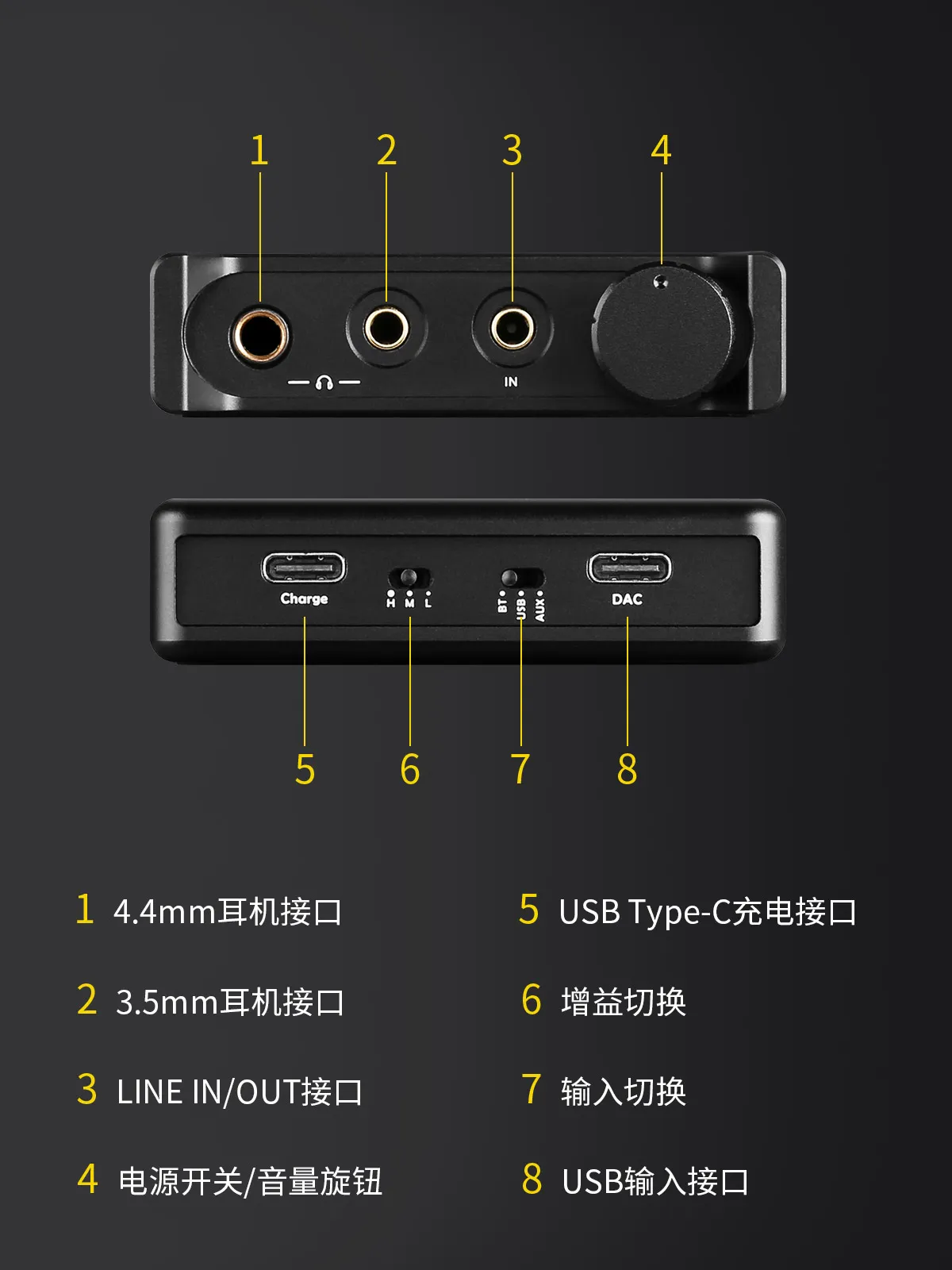 1 2 3 4

IN

Charge

H M L

BT USB AUX

DAC

5 6 7 8

1 4.4mm耳机接口

2 3.5mm耳机接口

3 LINE IN/OUT接口

4 电源开关/音量旋钮

5 USB Type-C充电接口

6 增益切换

7 输入切换

8 USB输入接口