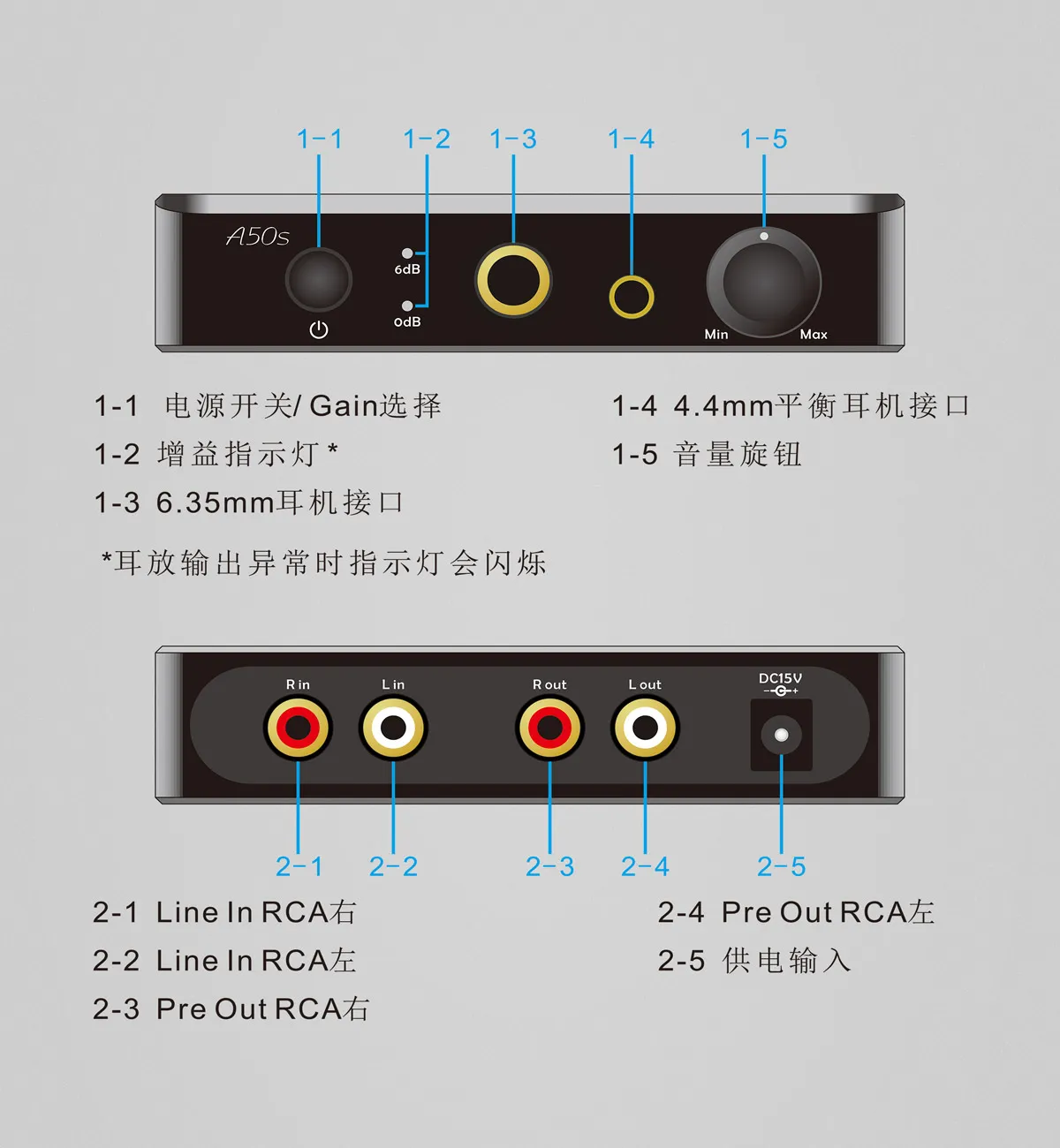 1-1 1-2 1-3 1-4 1-5

A50s

6dB

0dB

Min Max

1-1 电源开关/ Gain选择

1-2 增益指示灯 *

1-3 6.35mm耳机接口

1-4 4.4mm平衡耳机接口

1-5 音量旋钮

*耳放输出异常时指示灯会闪烁

R in L in R out L out DC15V

2-1 2-2 2-3 2-4 2-5

2-1 Line In RCA右

2-2 Line In RCA左

2-3 Pre Out RCA右

2-4 Pre Out RCA左

2-5 供电输入