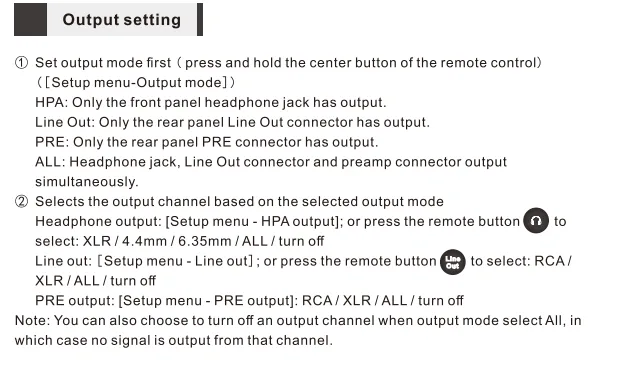 Output setting

① Set output mode first（press and hold the center button of the remote control)（[Setup menu-Output mode]）
HPA: Only the front panel headphone jack has output.
Line Out: Only the rear panel Line Out connector has output.
PRE: Only the rear panel PRE connector has output.
ALL: Headphone jack, Line Out connector and preamp connector output simultaneously.
② Selects the output channel based on the selected output mode
Headphone output: [Setup menu - HPA output]; or press the remote button to select: XLR / 4.4mm / 6.35mm / ALL / turn off
Line out: [Setup menu - Line out] ; or press the remote button Line Out to select: RCA / XLR / ALL / turn off
PRE output: [Setup menu - PRE output]: RCA / XLR / ALL / turn off
Note: You can also choose to turn off an output channel when output mode select All, in which case no signal is output from that channel.