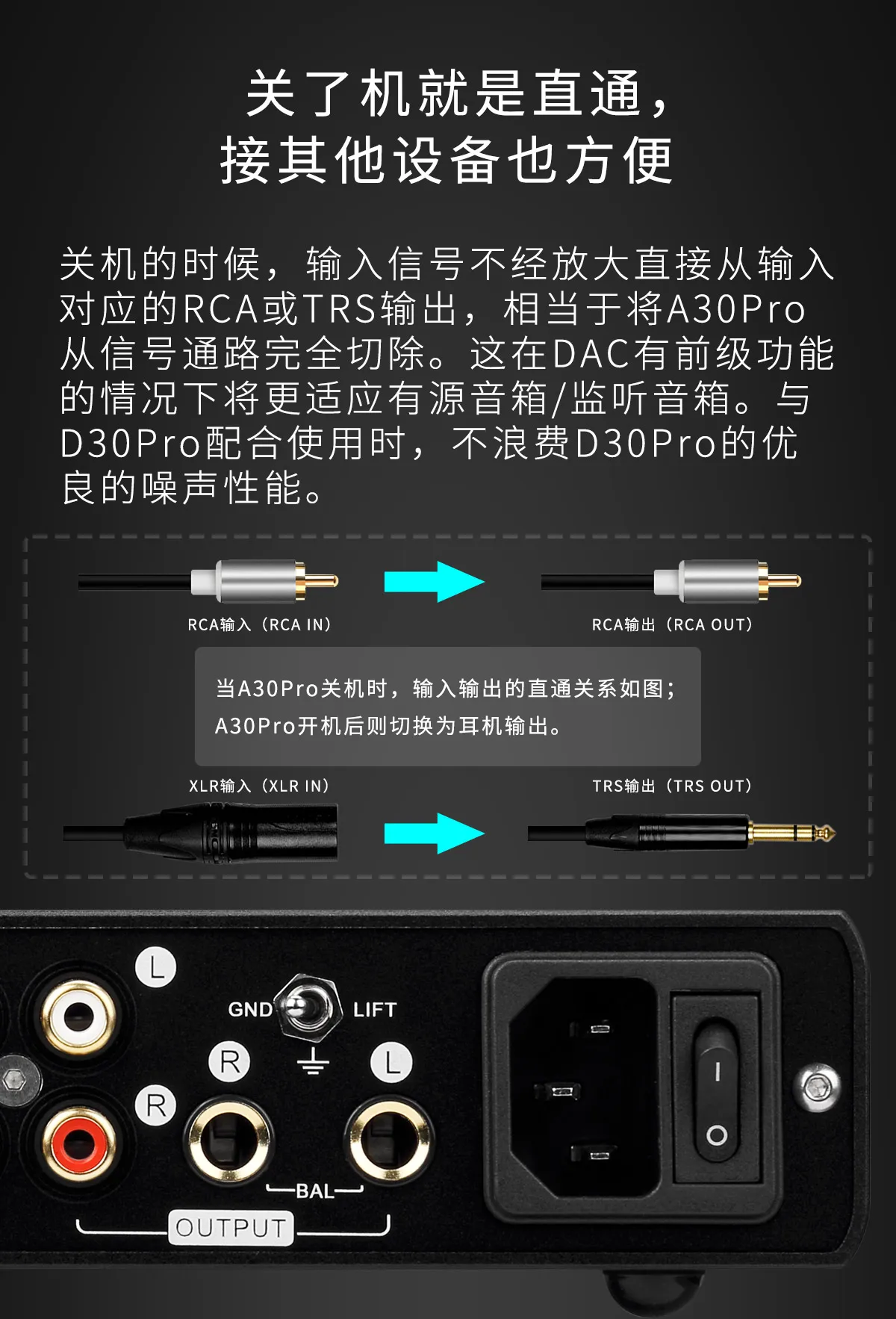 关了机就是直通，
接其他设备也方便

关机的时候，输入信号不经放大直接从输入对应的RCA或TRS输出，相当于将A30Pro从信号通路完全切除。这在DAC有前级功能的情况下将更适应有源音箱/监听音箱。与D30Pro配合使用时，不浪费D30Pro的优良的噪声性能。

RCA输入（RCA IN）

RCA输出（RCA OUT）

当A30Pro关机时，输入输出的直通关系如图；
A30Pro开机后则切换为耳机输出。

XLR输入（XLR IN）

TRS输出（TRS OUT）

L

GND

LIFT

R

L

R

BAL

OUTPUT

I

O